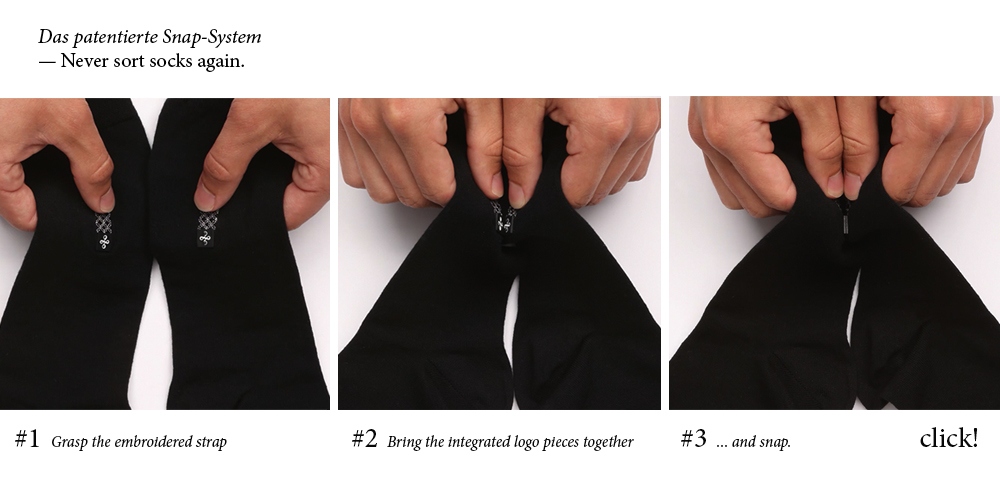 Das patentierte Snap-System
— Never sort socks again.

#1 Grasp the embroidered strap

#2 Bring the integrated logo pieces together

#3 ... and snap.

click!